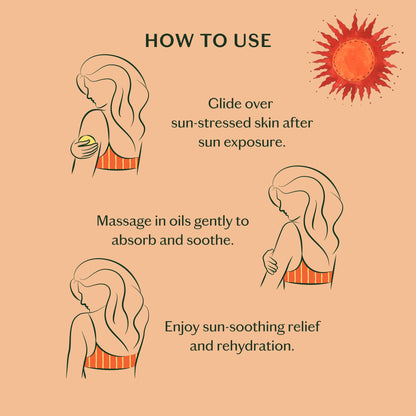 HOW TO USE

Glide over sun-stressed skin after sun exposure.

Massage in oils gently to absorb and soothe.

Enjoy sun-soothing relief and rehydration.