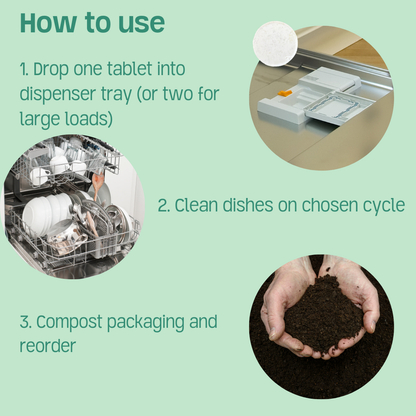 How to use

1. Drop one tablet into dispenser tray (or two for large loads)

2. Clean dishes on chosen cycle

3. Compost packaging and reorder